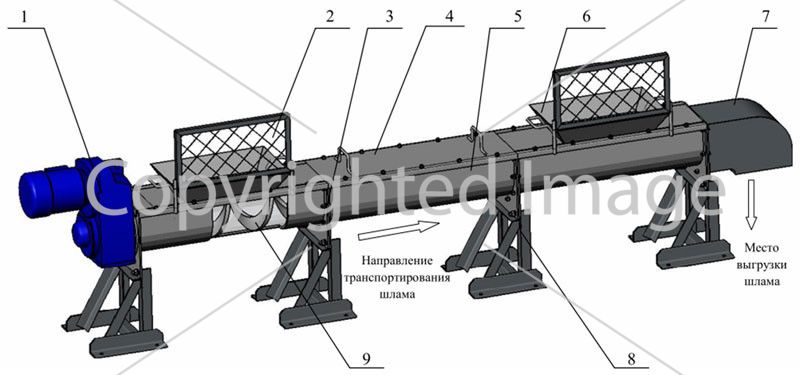 1
2
3
4
5
6
7

Copyrighted Image

Направление транспортирования шлама

Место выгрузки шлама

9
8